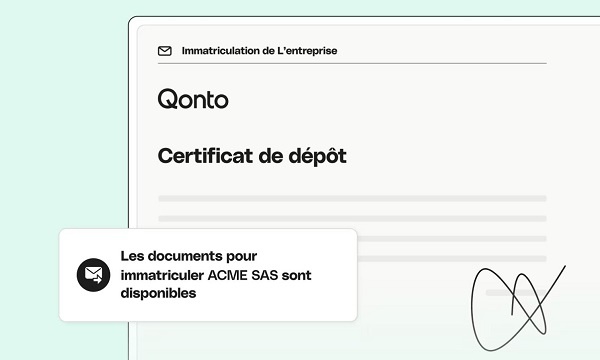 Immatriculation de L'entreprise

Qonto

Certificat de dépôt

Les documents pour immatriculer ACME SAS sont disponibles